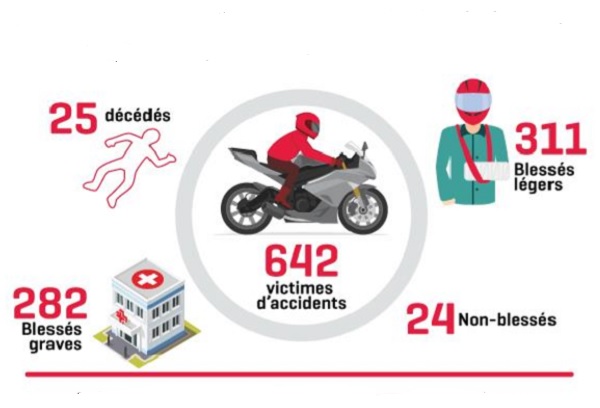 25 décédés

311 Blessés légers

642 victimes d'accidents

282 Blessés graves

24 Non-blessés